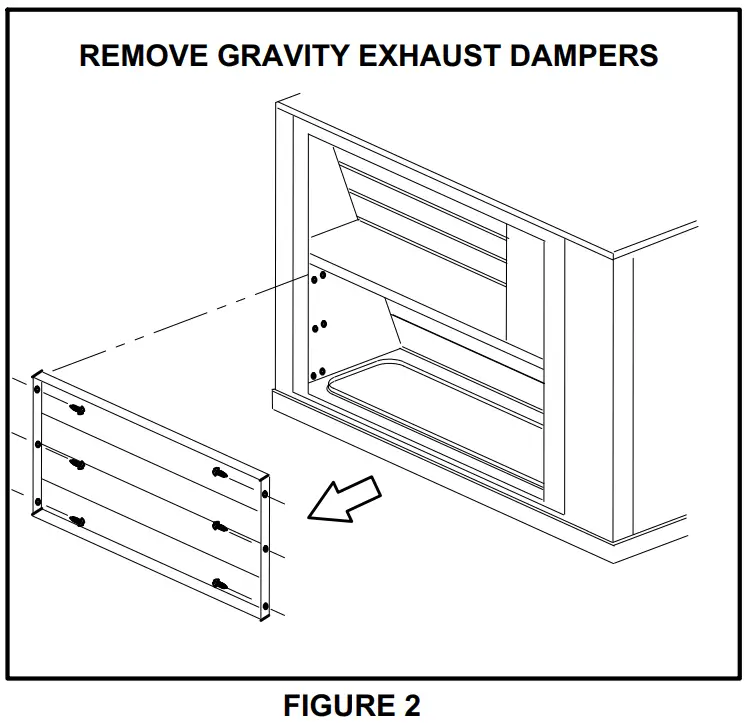 REMOVE GRAVITY EXHAUST DAMPERS

FIGURE 2