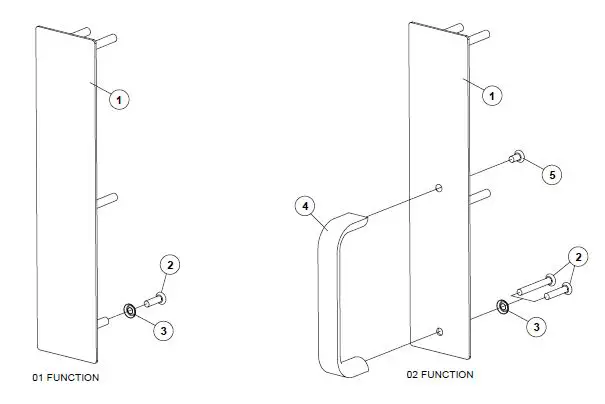 1

2

3

01 FUNCTION

1

5

4

2

3

02 FUNCTION