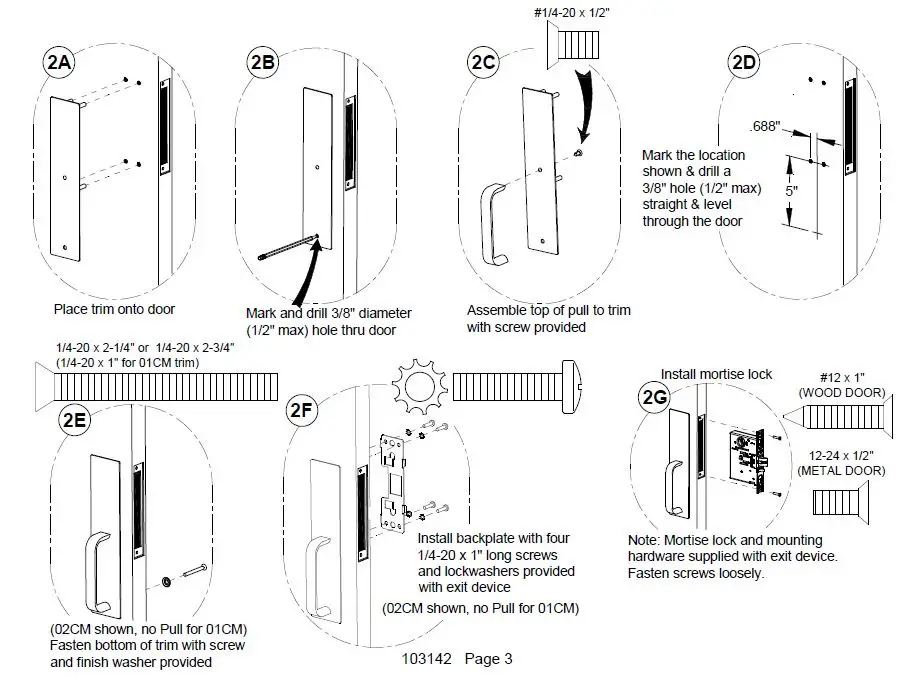 2A

Place trim onto door

2B

Mark and drill 3/8" diameter (1/2" max) hole thru door

#1/4-20 x 1/2"

2C

Assemble top of pull to trim with screw provided

2D

.688"

5"

Mark the location shown & drill a 3/8" hole (1/2" max) straight & level through the door

1/4-20 x 2-1/4" or 1/4-20 x 2-3/4"
(1/4-20 x 1" for 01CM trim)

2E

(02CM shown, no Pull for 01CM)
Fasten bottom of trim with screw and finish washer provided

2F

Install backplate with four 1/4-20 x 1" long screws and lockwashers provided with exit device

(02CM shown, no Pull for 01CM)

Install mortise lock

2G

#12 x 1"
(WOOD DOOR)

12-24 x 1/2"
(METAL DOOR)

Note: Mortise lock and mounting hardware supplied with exit device. Fasten screws loosely.

103142 Page 3