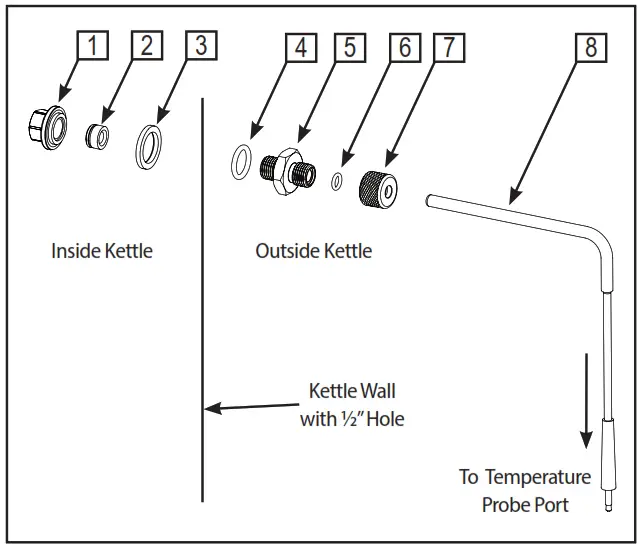 1 2 3 4 5 6 7 8

Inside Kettle

Outside Kettle

Kettle Wall with ½" Hole

To Temperature Probe Port