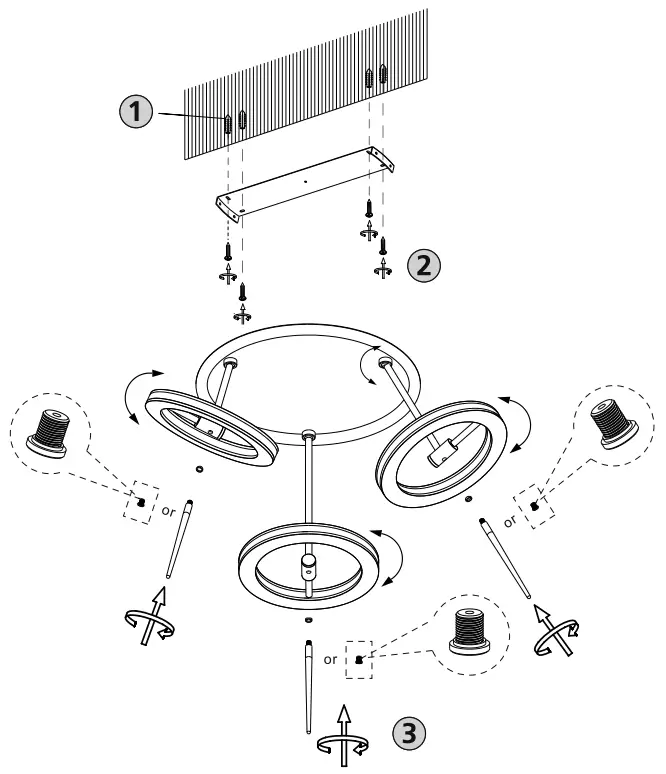 1

2

or

or

or

3