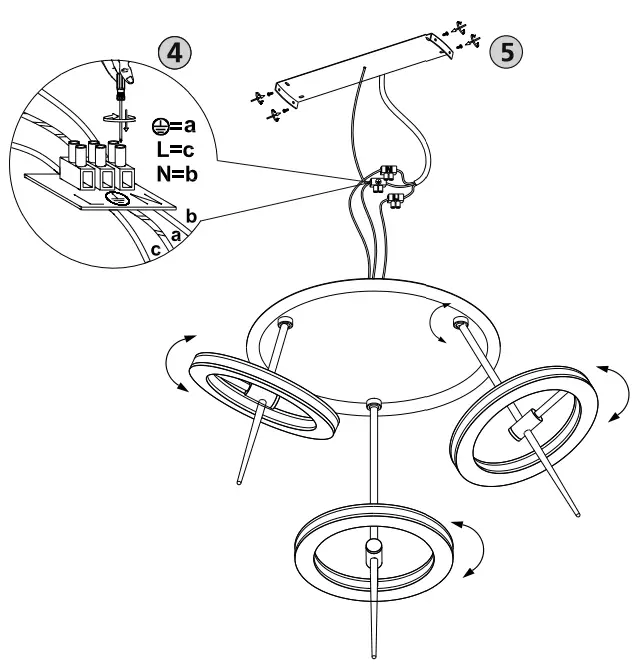 4

5

⏚=a
L=c
N=b

b
a
c