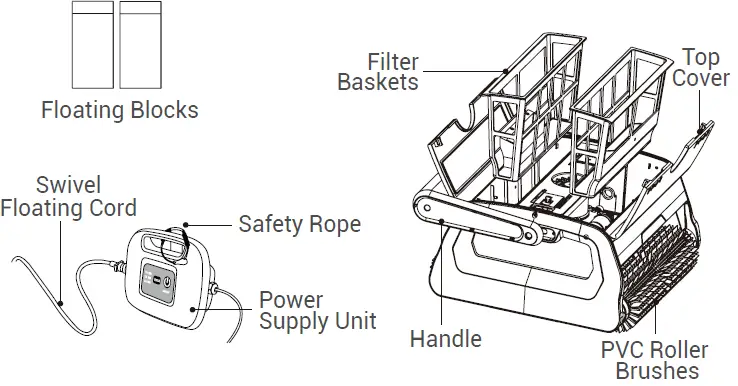 Floating Blocks

Swivel Floating Cord

Safety Rope

Power Supply Unit

Filter Baskets

Top Cover

Handle

PVC Roller Brushes