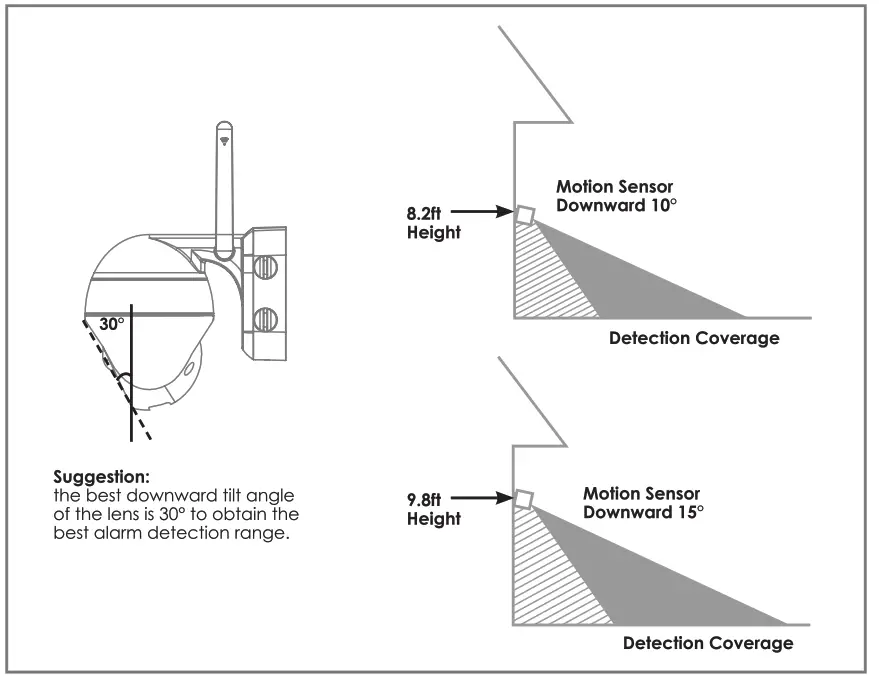 30°

Suggestion:
the best downward tilt angle of the lens is 30° to obtain the best alarm detection range.

8.2ft
Height

Motion Sensor
Downward 10°

Detection Coverage

9.8ft
Height

Motion Sensor
Downward 15°

Detection Coverage