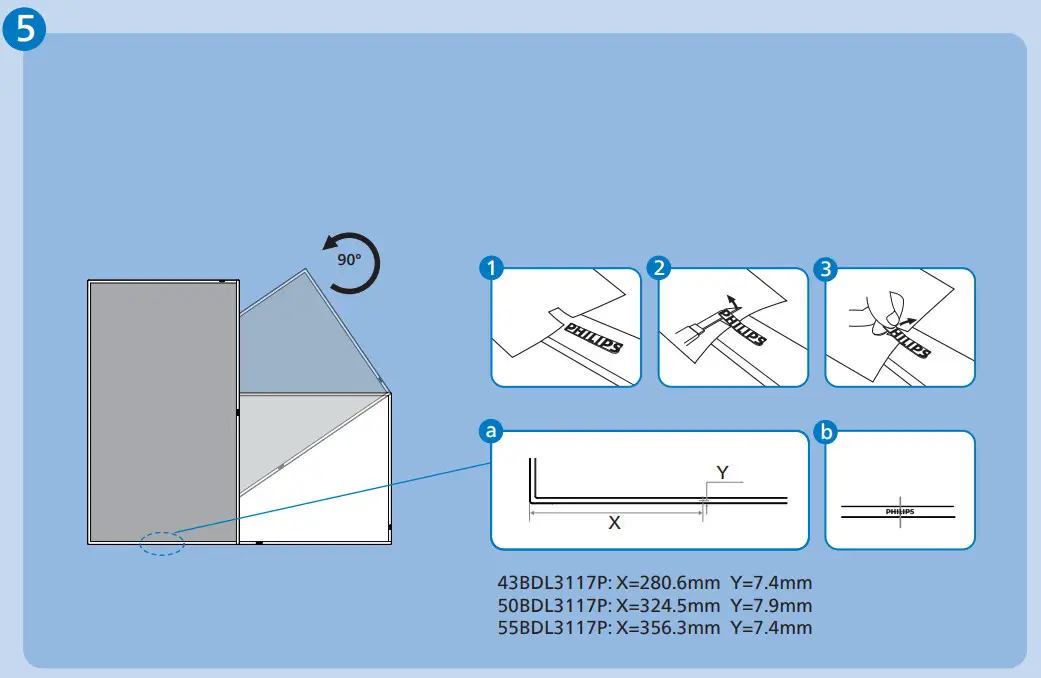 5

90°

1
PHILIPS

2
PHILIPS

3
PHILIPS

a
Y
X

b
PHILIPS

43BDL3117P: X=280.6mm Y=7.4mm
50BDL3117P: X=324.5mm Y=7.9mm
55BDL3117P: X=356.3mm Y=7.4mm