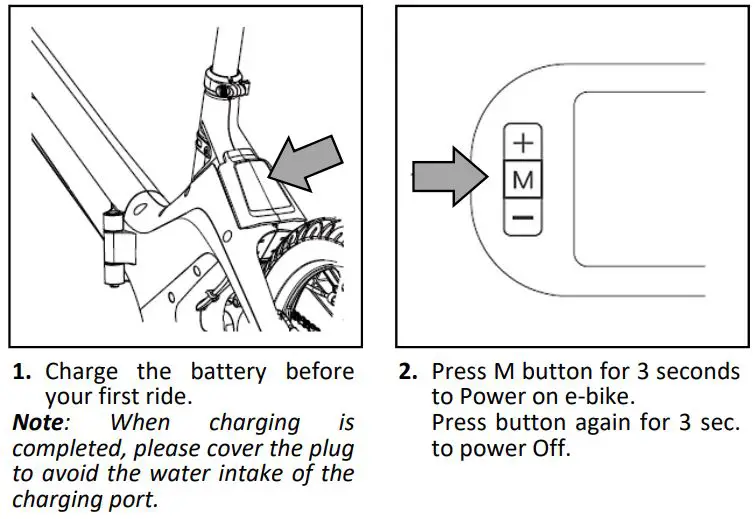 +
M
−

1. Charge the battery before your first ride.
Note: When charging is completed, please cover the plug to avoid the water intake of the charging port.

2. Press M button for 3 seconds to Power on e-bike.
Press button again for 3 sec. to power Off.