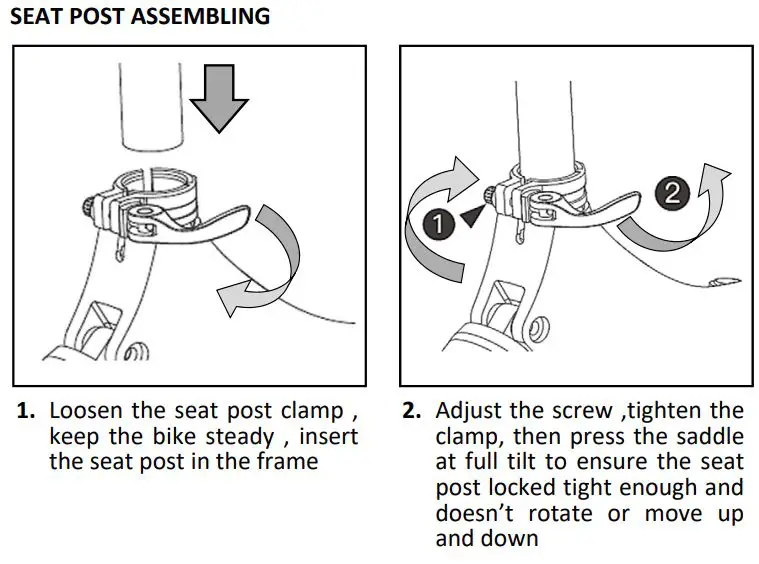 SEAT POST ASSEMBLING

1

2

1. Loosen the seat post clamp , keep the bike steady , insert the seat post in the frame

2. Adjust the screw ,tighten the clamp, then press the saddle at full tilt to ensure the seat post locked tight enough and doesn't rotate or move up and down