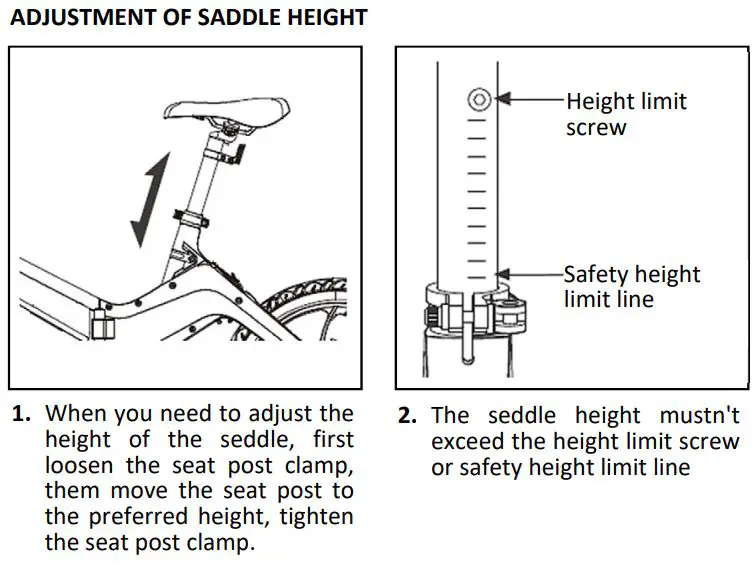 ADJUSTMENT OF SADDLE HEIGHT

Height limit screw

Safety height limit line

1. When you need to adjust the height of the seddle, first loosen the seat post clamp, them move the seat post to the preferred height, tighten the seat post clamp.

2. The seddle height mustn't exceed the height limit screw or safety height limit line