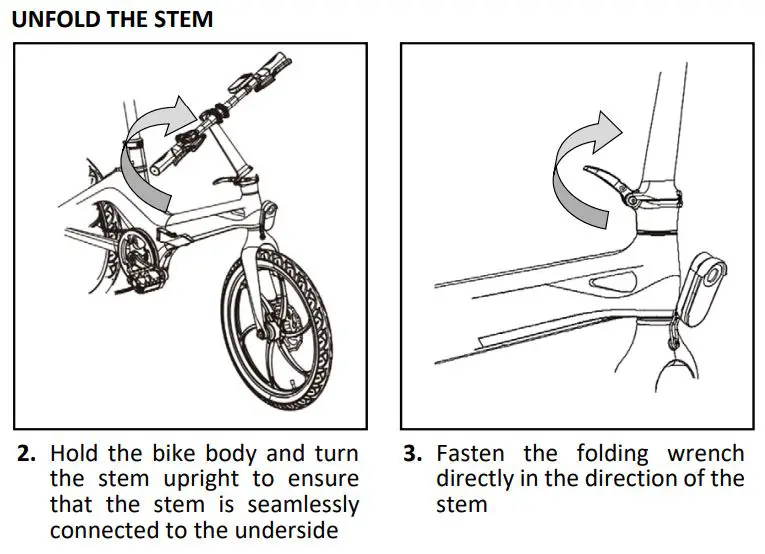 UNFOLD THE STEM

2. Hold the bike body and turn the stem upright to ensure that the stem is seamlessly connected to the underside

3. Fasten the folding wrench directly in the direction of the stem