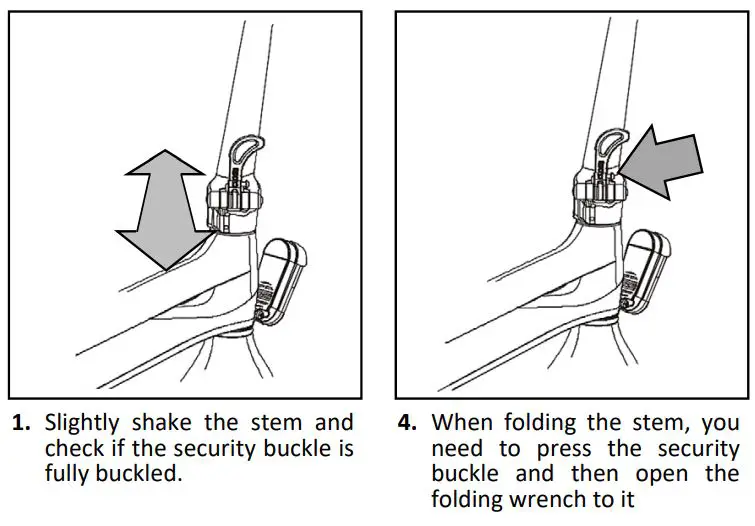 1. Slightly shake the stem and check if the security buckle is fully buckled.

4. When folding the stem, you need to press the security buckle and then open the folding wrench to it