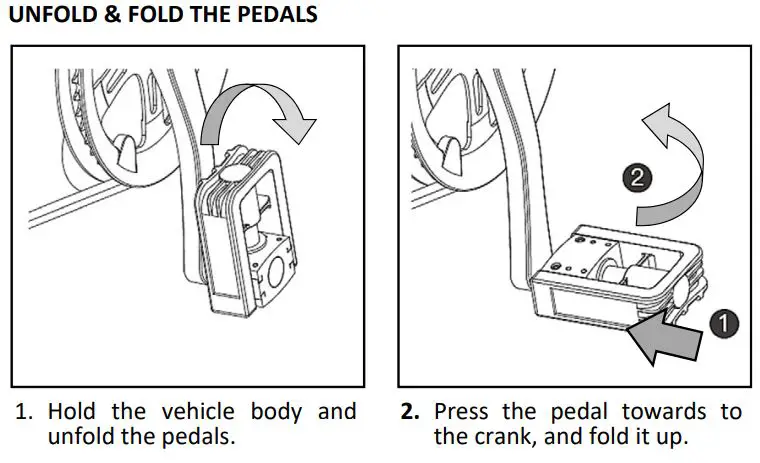 UNFOLD & FOLD THE PEDALS

2

1

1. Hold the vehicle body and unfold the pedals.

2. Press the pedal towards to the crank, and fold it up.