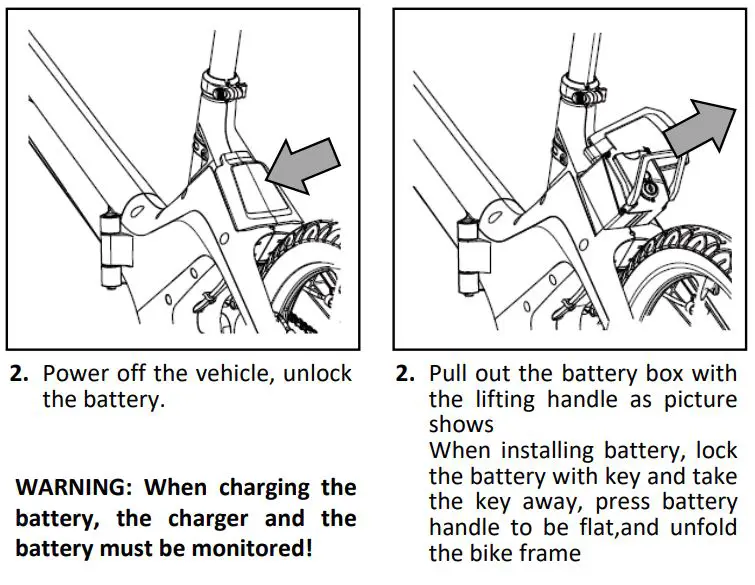 2. Power off the vehicle, unlock the battery.

WARNING: When charging the battery, the charger and the battery must be monitored!

2. Pull out the battery box with the lifting handle as picture shows
When installing battery, lock the battery with key and take the key away, press battery handle to be flat,and unfold the bike frame