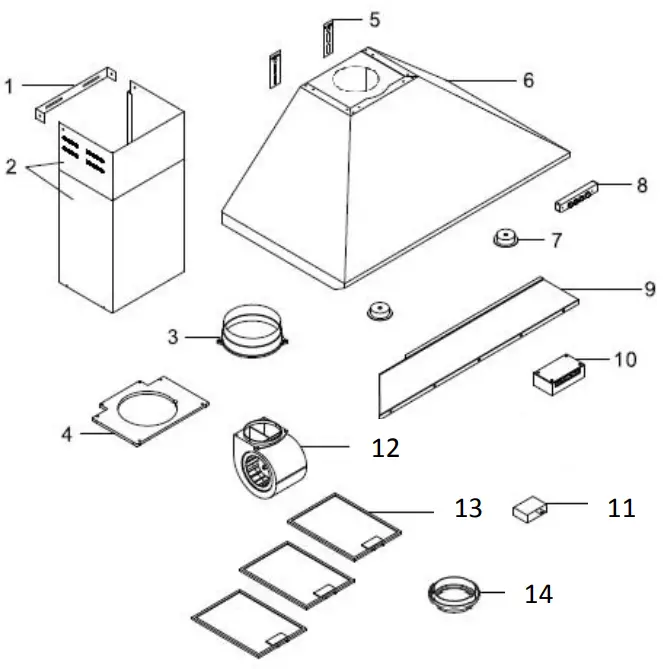 5
1
6
2
8
7
9
3
10
4
12
13
11
14