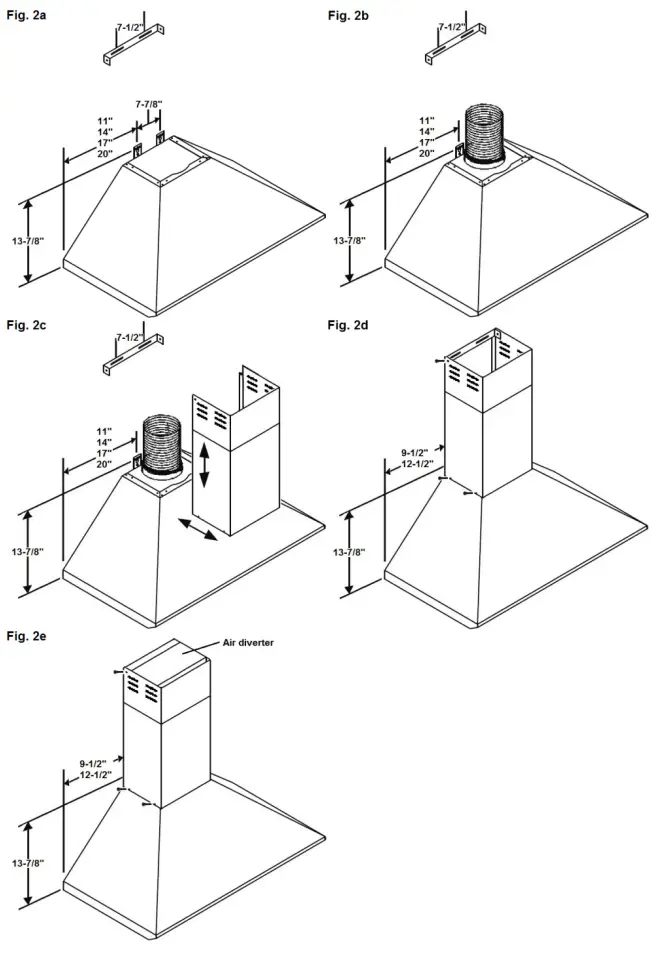 Fig. 2a

7-1/2"

7-7/8"

11"
14"
17"
20"

13-7/8"

Fig. 2b

7-1/2"

11"
14"
17"
20"

13-7/8"

Fig. 2c

7-1/2"

11"
14"
17"
20"

13-7/8"

Fig. 2d

9-1/2"
12-1/2"

13-7/8"

Fig. 2e

Air diverter

9-1/2"
12-1/2"

13-7/8"