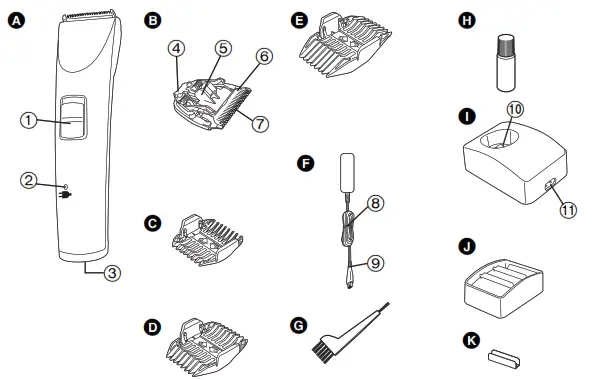 A
①
②
③

B
④
⑤
⑥
⑦

C

D

E

F
⑧
⑨

G

H

I
⑩
⑪

J

K