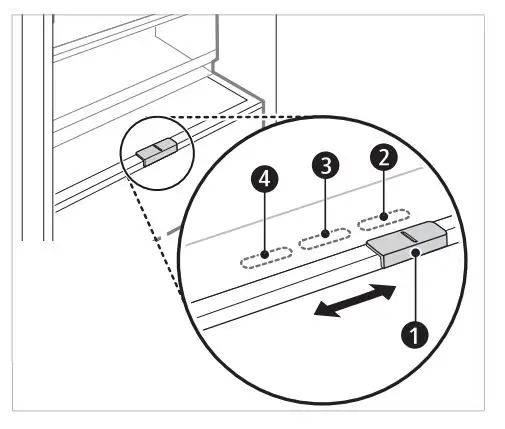 4
3
2
1