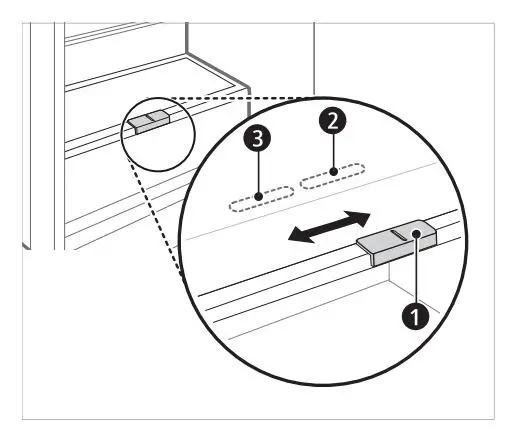 3
2
1