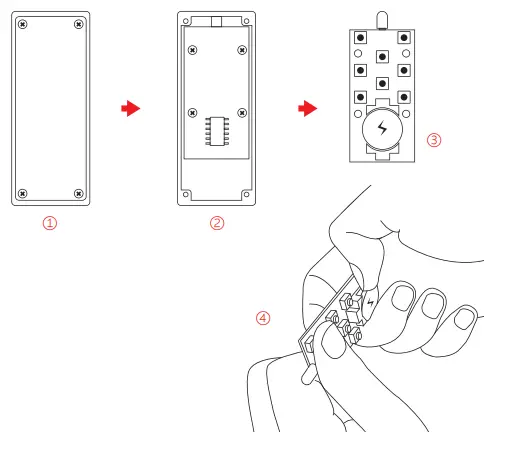 ①

②

③

④