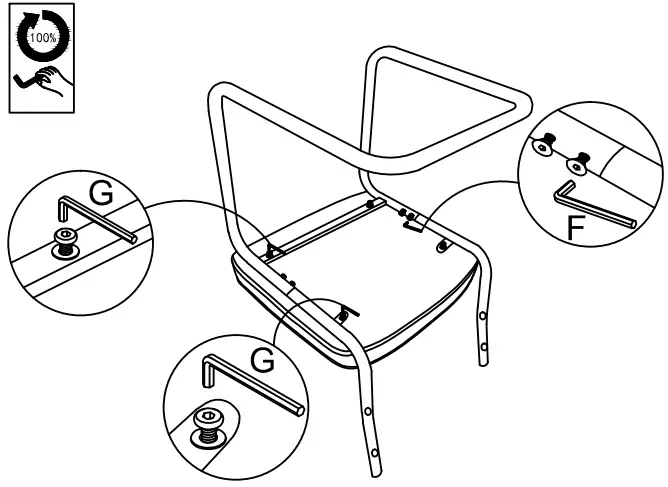 100%

G

F

G