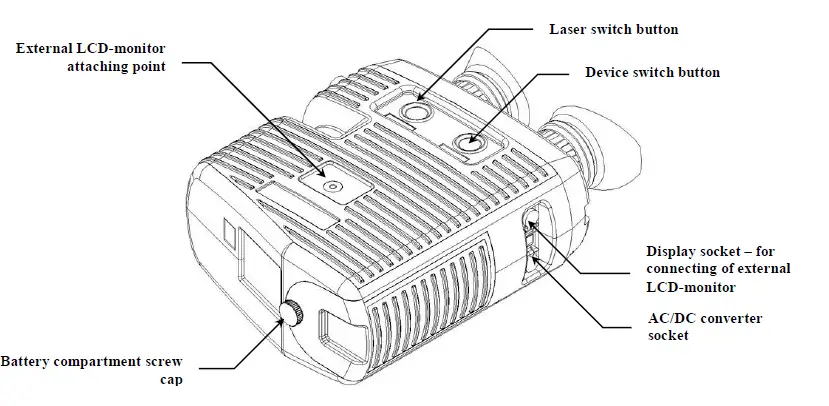 External LCD-monitor attaching point

Laser switch button

Device switch button

Display socket – for connecting of external LCD-monitor

AC/DC converter socket

Battery compartment screw cap