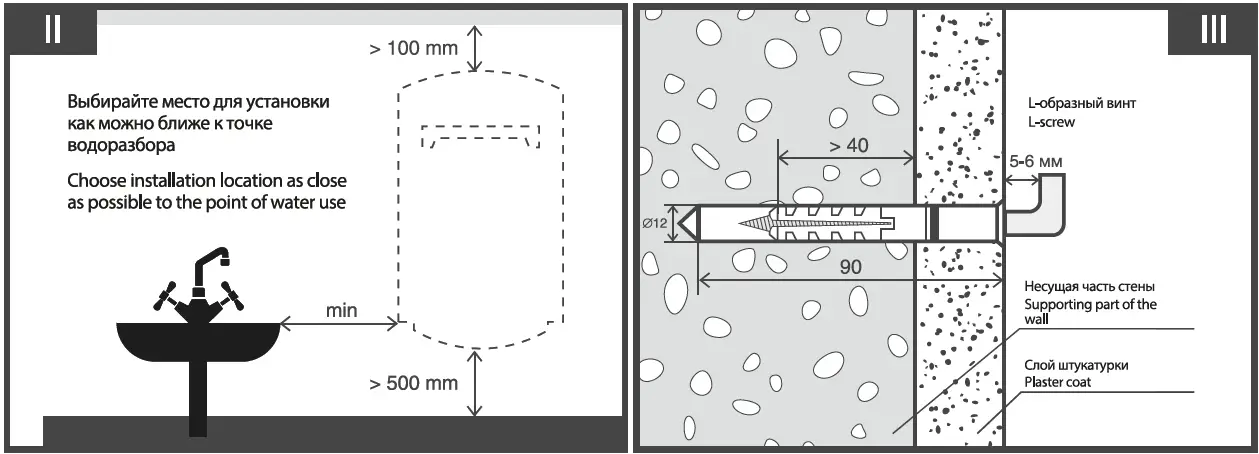 II

> 100 mm

Выбирайте место для установки как можно ближе к точке водоразбора

Choose installation location as close as possible to the point of water use

min

> 500 mm

III

L-образный винт
L-screw

> 40

5-6 мм

Ø12

90

Несущая часть стены
Supporting part of the wall

Слой штукатурки
Plaster coat