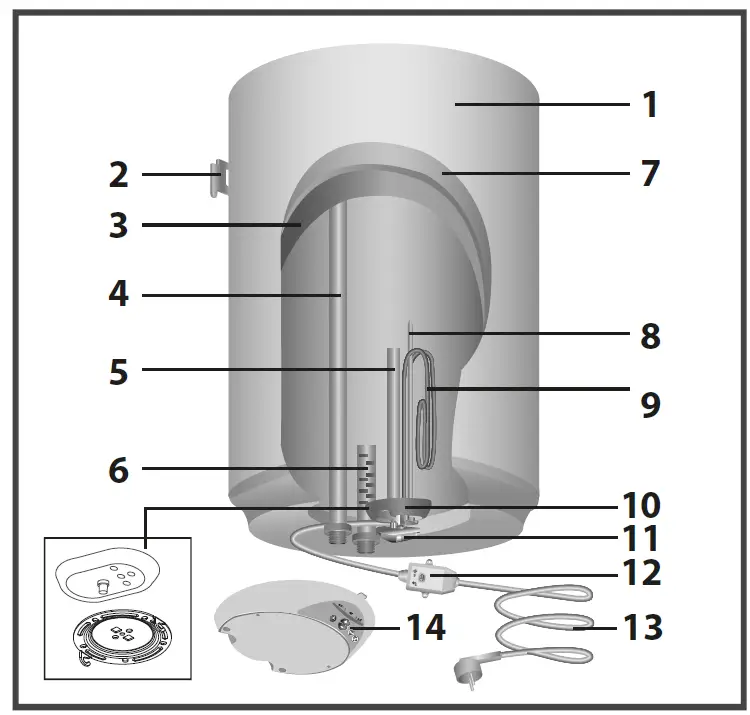 1
2
7
3
4
8
5
9
6
10
11
12
14
13