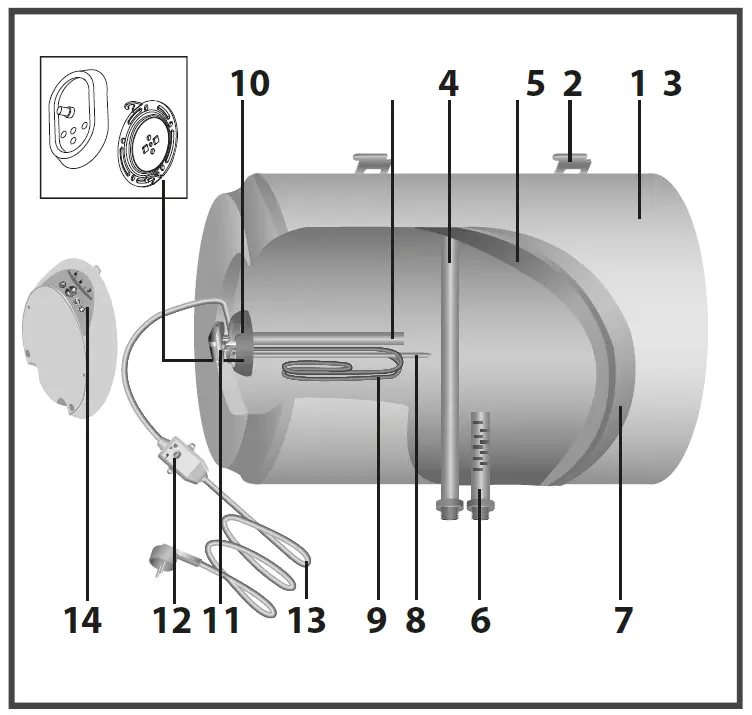 10
4
5
2
1
3
14
12
11
13
9
8
6
7