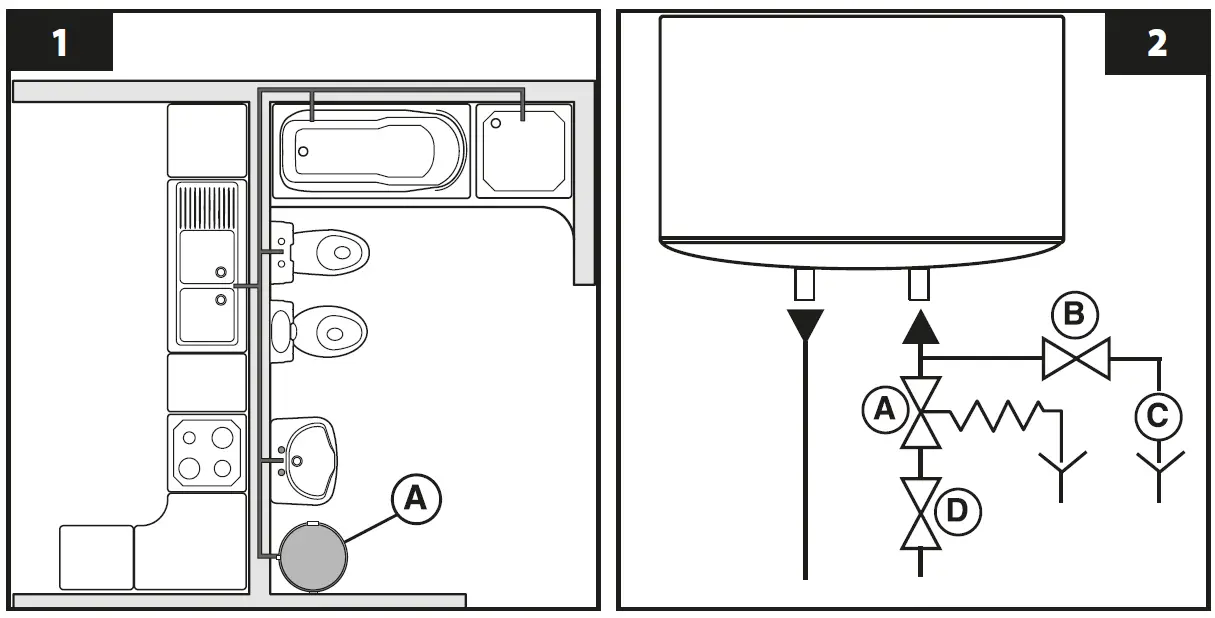 1
A
2
B
A
C
D