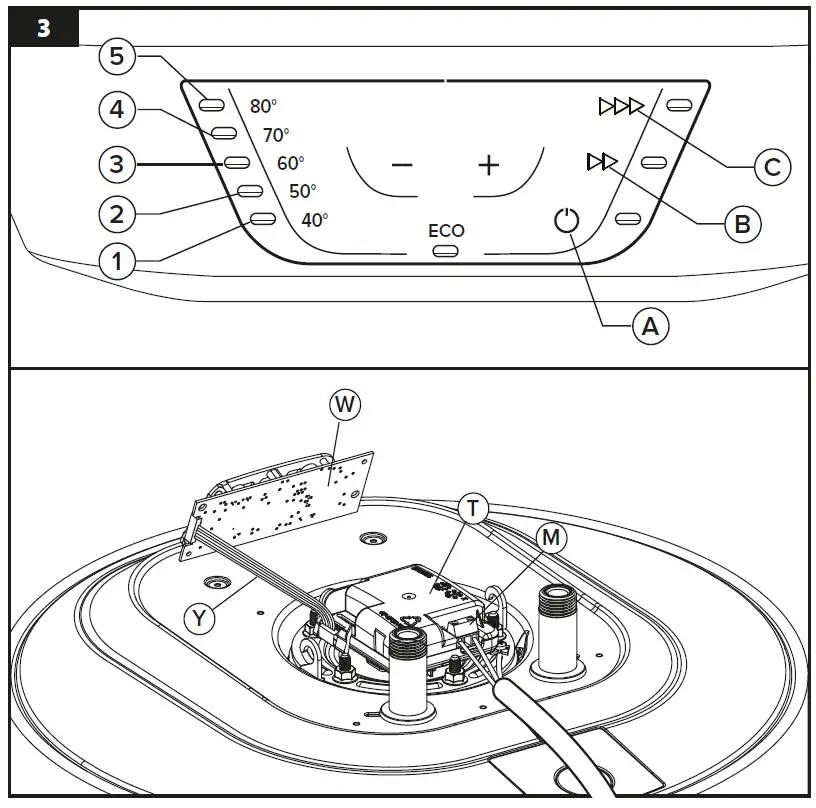 3

5
4
3
2
1
80°
70°
60°
50°
40°
−
+
ECO
C
B
A

W
T
M
Y