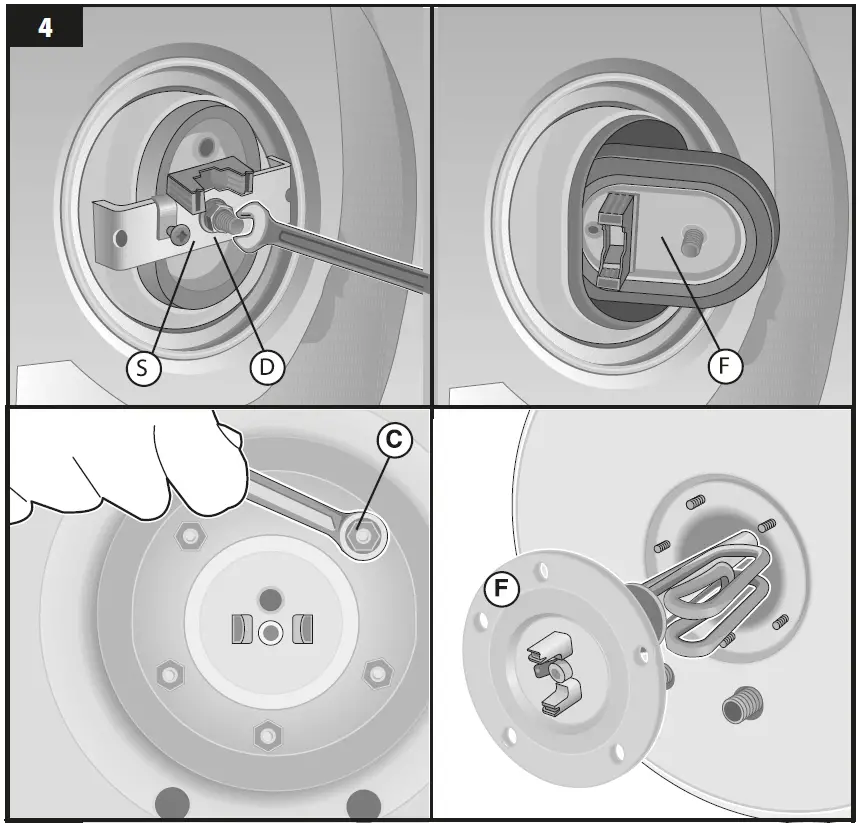 4

S

D

F

C

F