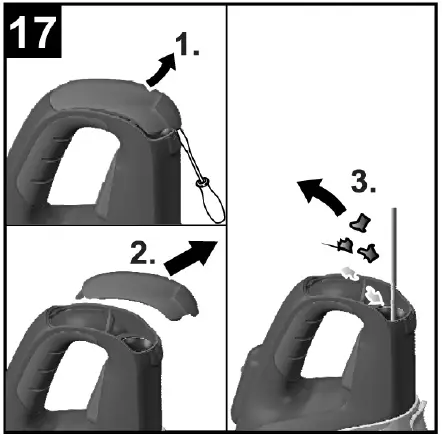 17

1.

2.

3.