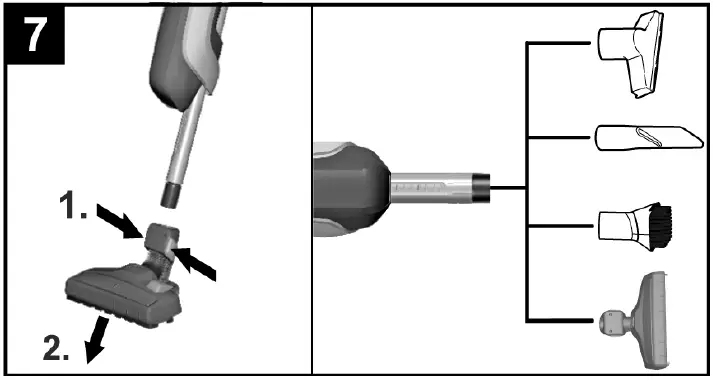 7

1.

2.