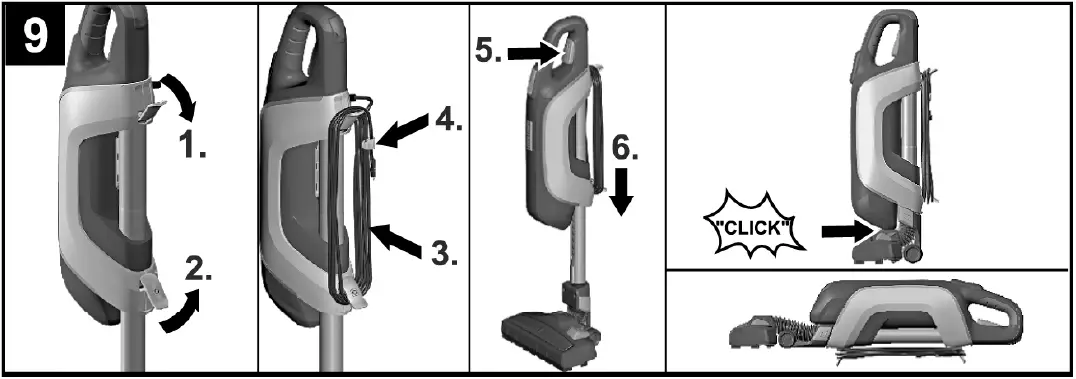 9

1.

2.

4.

3.

5.

6.

"CLICK"