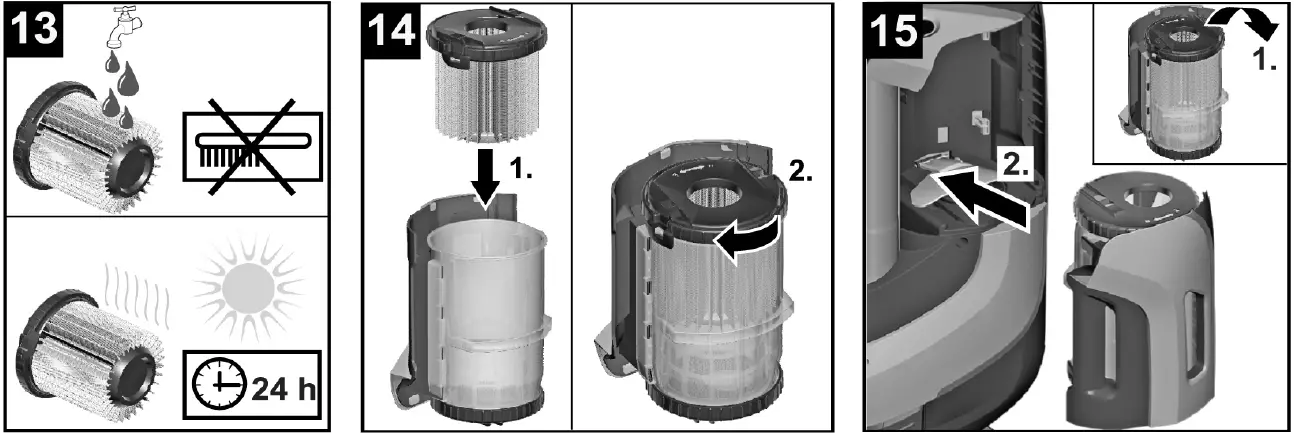 13

24 h

14

1.

2.

15

1.

2.