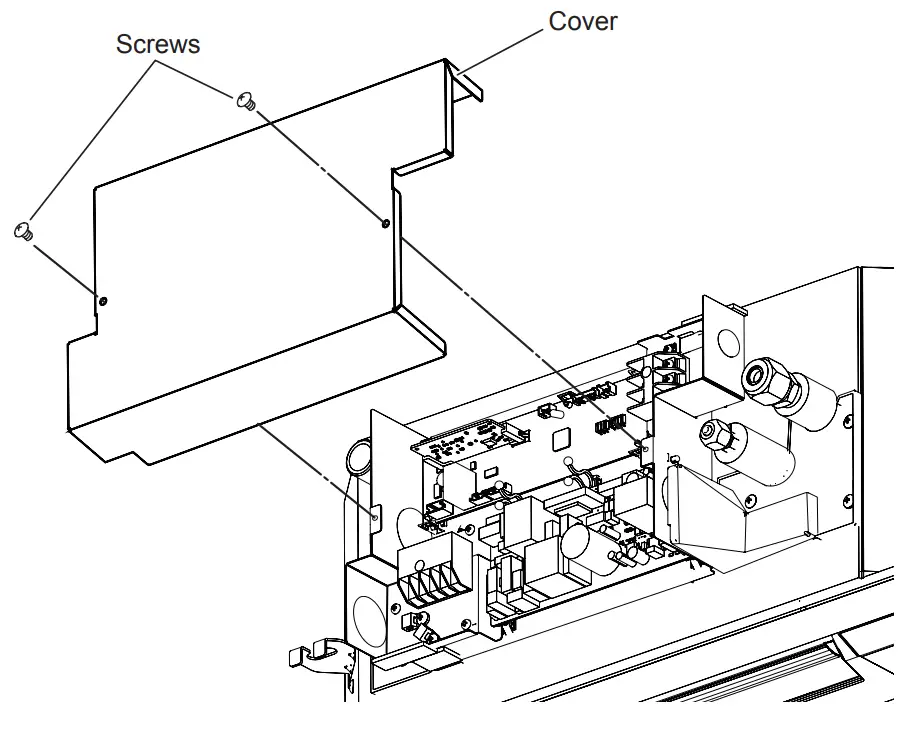 Screws

Cover