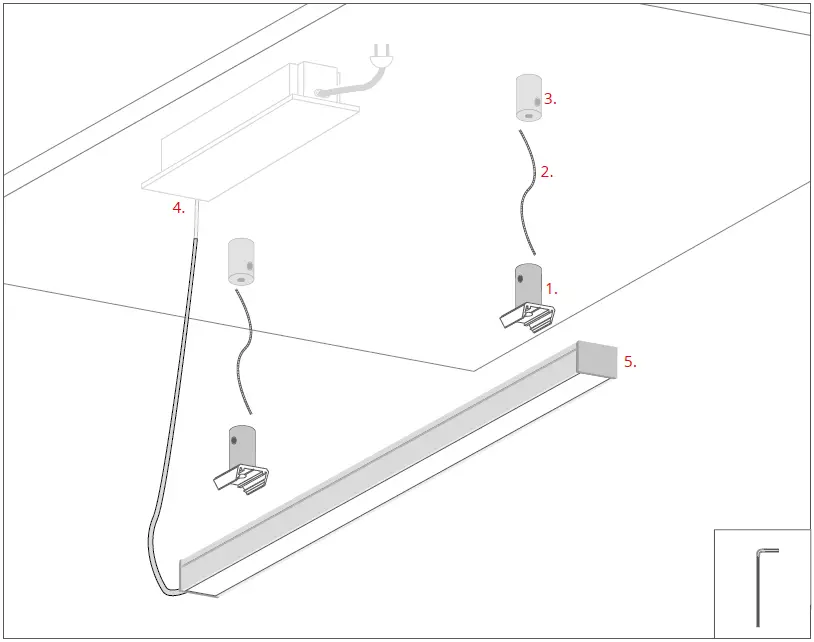 3.

2.

4.

1.

5.