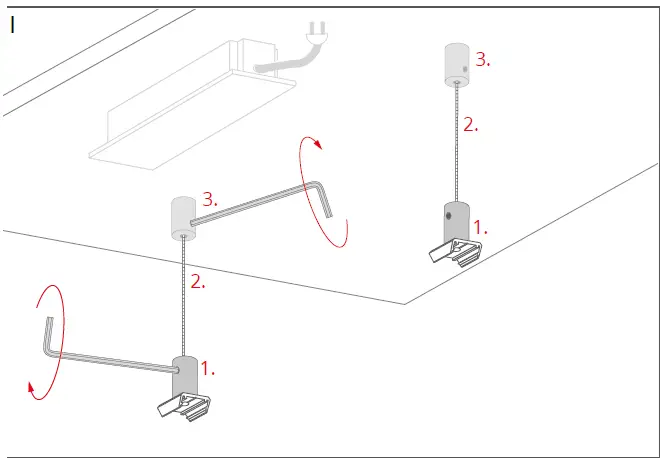 I

3.

2.

1.

3.

2.

1.