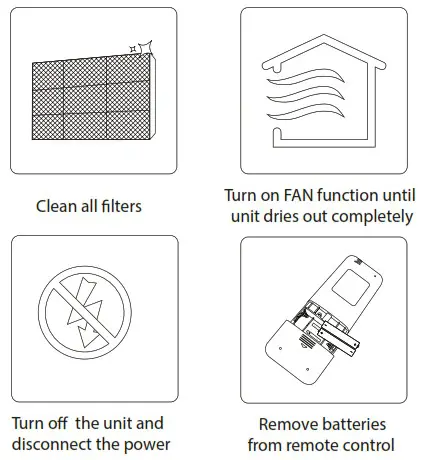 Clean all filters

Turn on FAN function until unit dries out completely

Turn off the unit and disconnect the power

Remove batteries from remote control