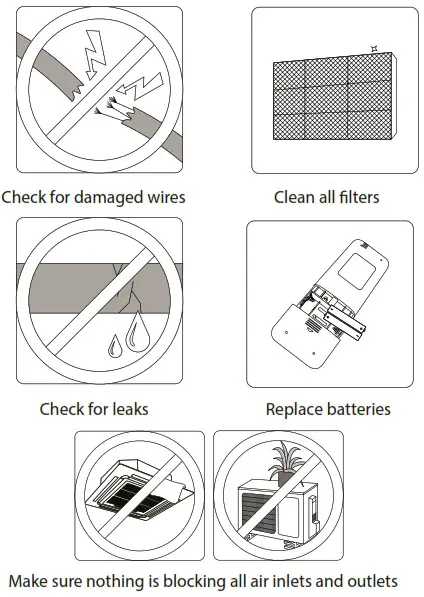 Check for damaged wires

Clean all filters

Check for leaks

Replace batteries

Make sure nothing is blocking all air inlets and outlets