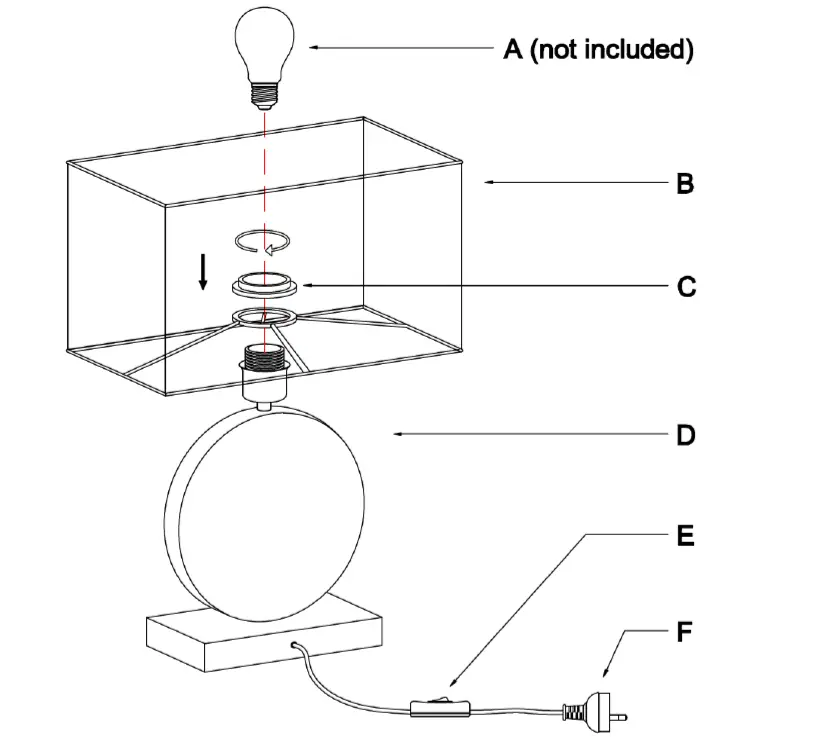 A (not included)

B

C

D

E

F