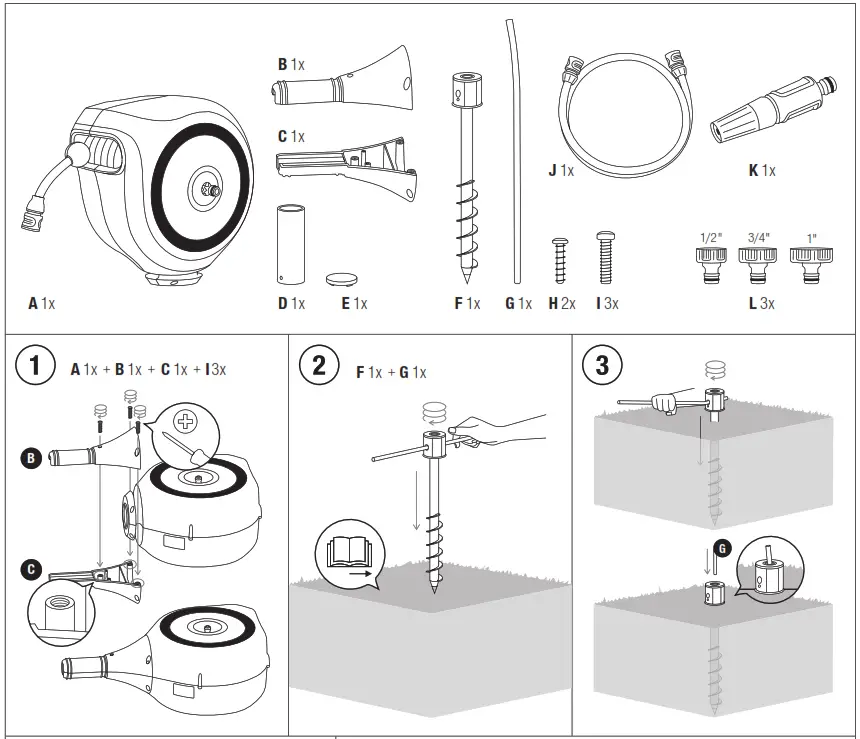 A 1x

B 1x

C 1x

D 1x

E 1x

F 1x

G 1x

H 2x

I 3x

J 1x

K 1x

1/2"
3/4"
1"

L 3x

1
A 1x + B 1x + C 1x + I 3x

B

C

2
F 1x + G 1x

3

G