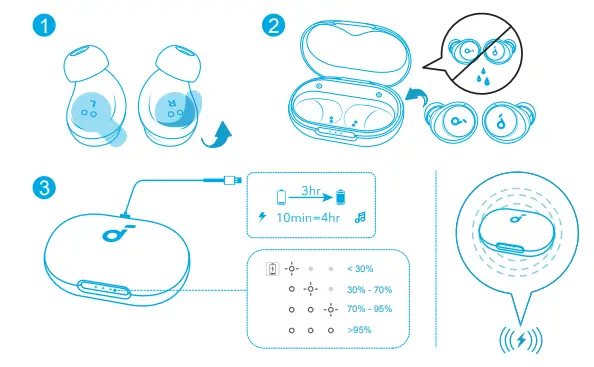 1

L

R

2

3

3hr

10min=4hr

< 30%

30% - 70%

70% - 95%

>95%