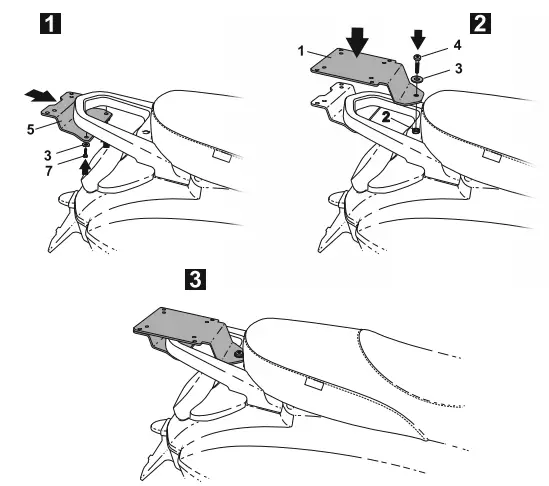 1
5
3
7
2
1
4
3
2
3