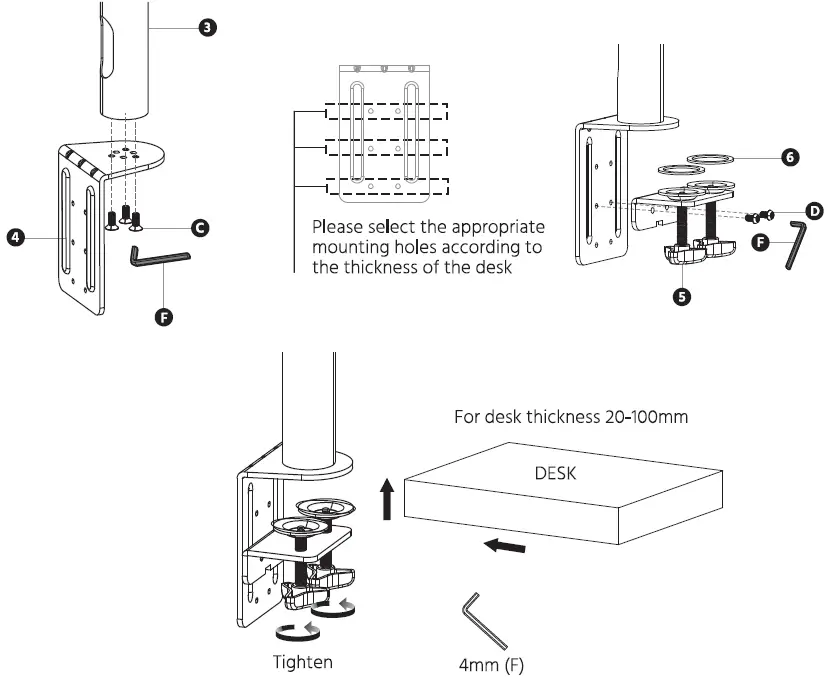 3

4

C

F

Please select the appropriate mounting holes according to the thickness of the desk

6

D

F

5

For desk thickness 20-100mm

DESK

Tighten

4mm (F)