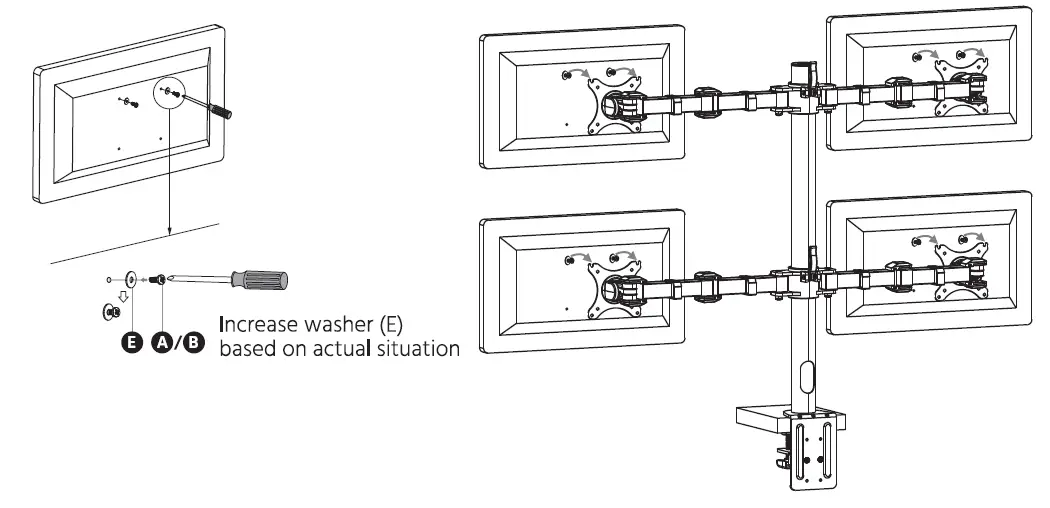 E A/B Increase washer (E) based on actual situation