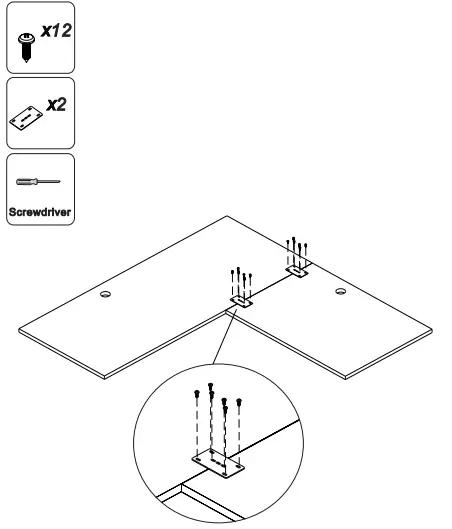 x12

x2

Screwdriver