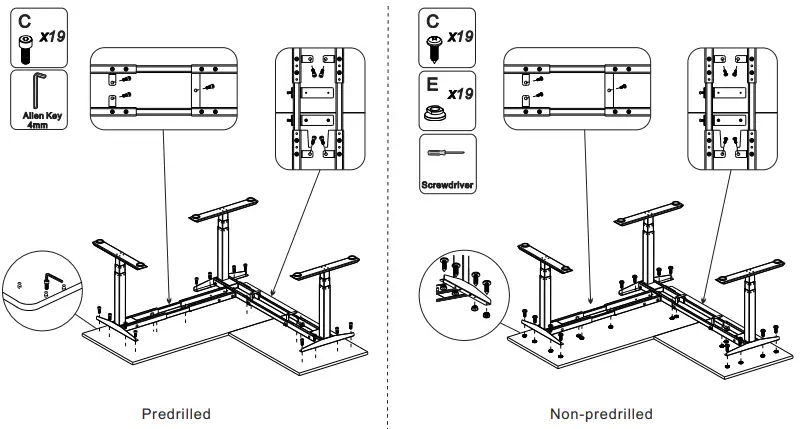 C
x19
Allen Key
4mm

Predrilled

C
x19
E
x19
Screwdriver

Non-predrilled