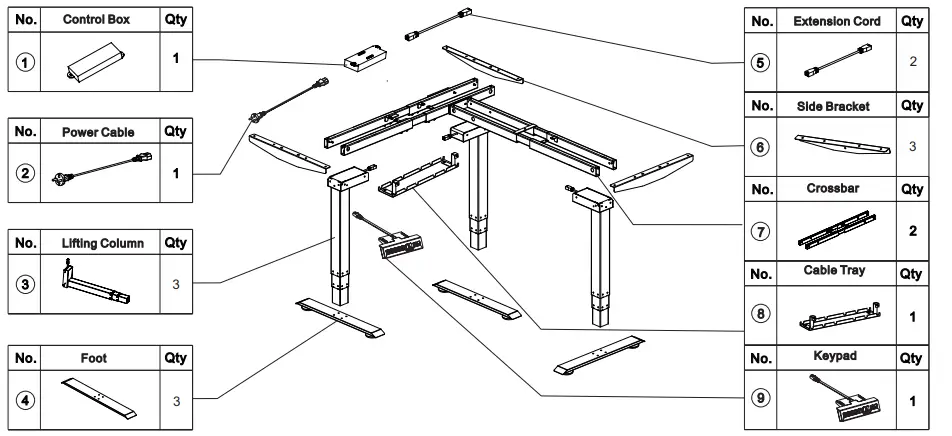 | No. | Control Box | Qty |
|---|---|---|
| ① | | 1 |

| No. | Power Cable | Qty |
|---|---|---|
| ② | | 1 |

| No. | Lifting Column | Qty |
|---|---|---|
| ③ | | 3 |

| No. | Foot | Qty |
|---|---|---|
| ④ | | 3 |

| No. | Extension Cord | Qty |
|---|---|---|
| ⑤ | | 2 |

| No. | Side Bracket | Qty |
|---|---|---|
| ⑥ | | 3 |

| No. | Crossbar | Qty |
|---|---|---|
| ⑦ | | 2 |

| No. | Cable Tray | Qty |
|---|---|---|
| ⑧ | | 1 |

| No. | Keypad | Qty |
|---|---|---|
| ⑨ | | 1 |