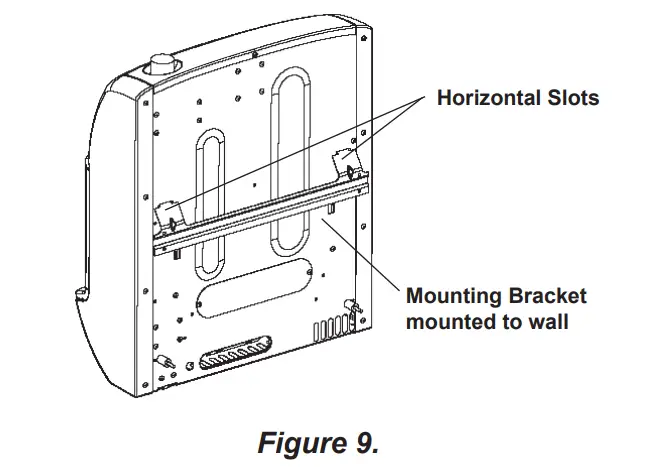 Horizontal Slots

Mounting Bracket mounted to wall

Figure 9.