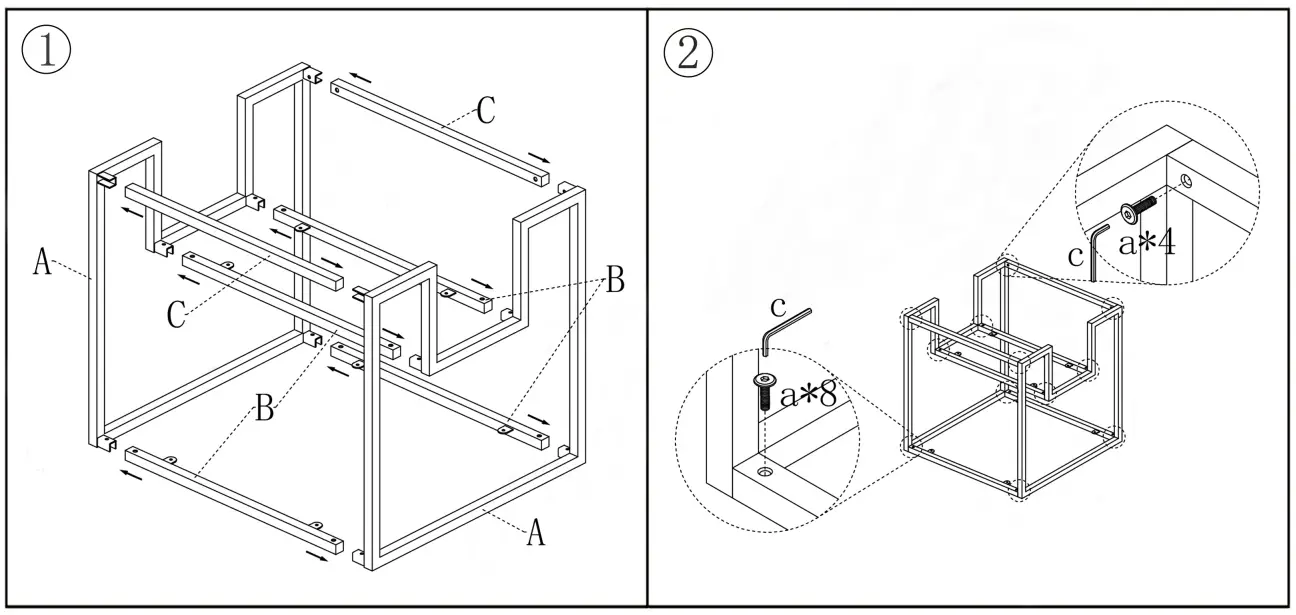 ①
C
A
C
B
B
A

②
c
a*4
c
a*8